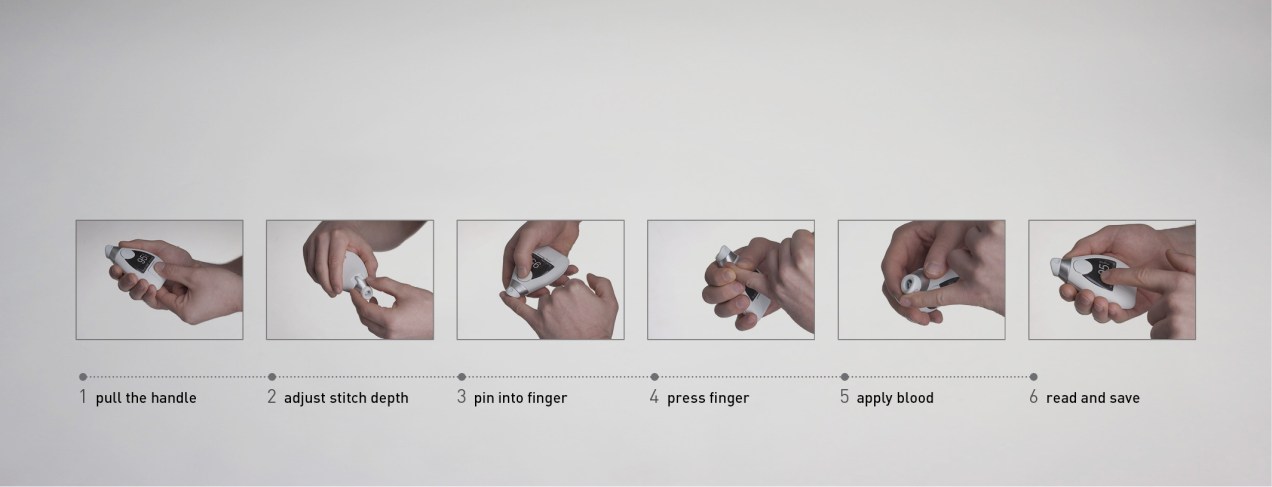 1 pull the handle

2 adjust stitch depth

3 pin into finger

4 press finger

5 apply blood

6 read and save