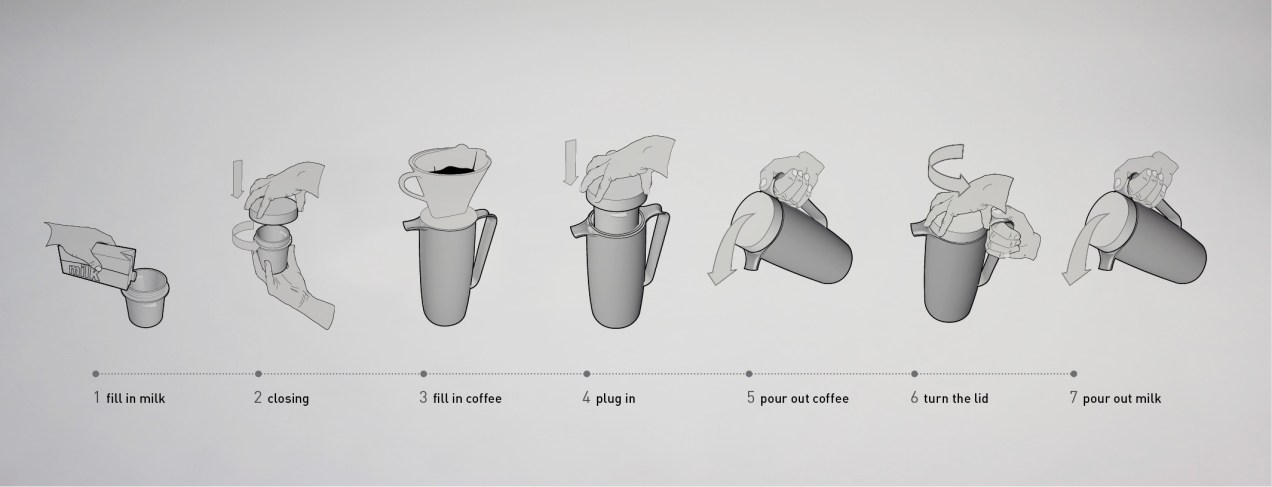 milk

1 fill in milk

2 closing

3 fill in coffee

4 plug in

5 pour out coffee

6 turn the lid

7 pour out milk