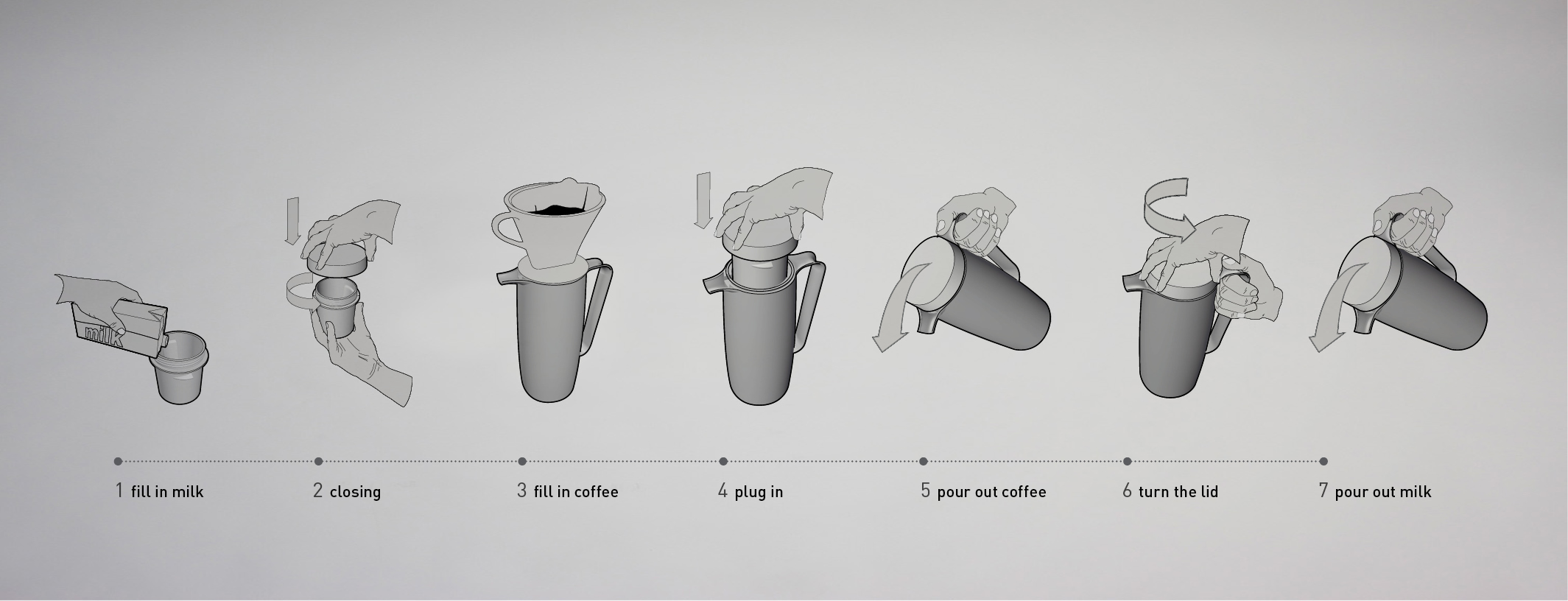 milk

1 fill in milk

2 closing

3 fill in coffee

4 plug in

5 pour out coffee

6 turn the lid

7 pour out milk